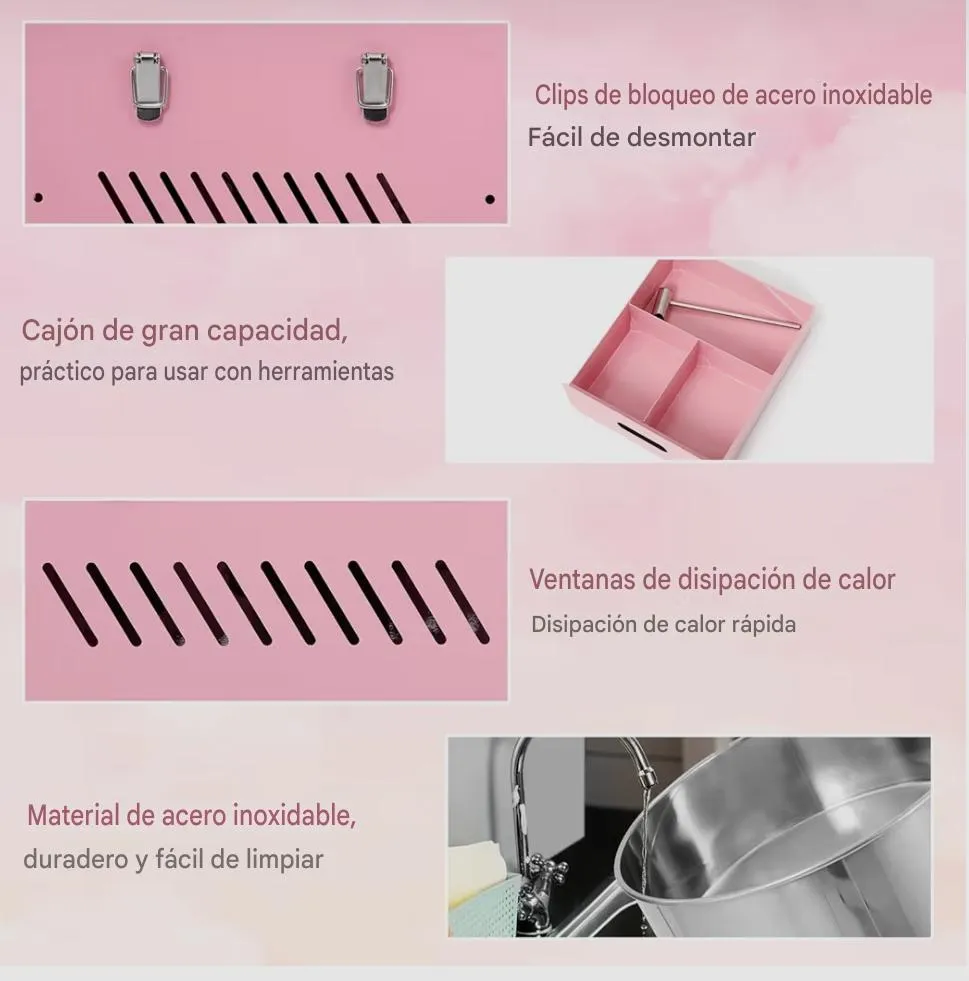 Clips de bloqueo de acero inoxidable
Fácil de desmontar

Cajón de gran capacidad,
práctico para usar con herramientas

Ventanas de disipación de calor
Disipación de calor rápida

Material de acero inoxidable,
duradero y fácil de limpiar